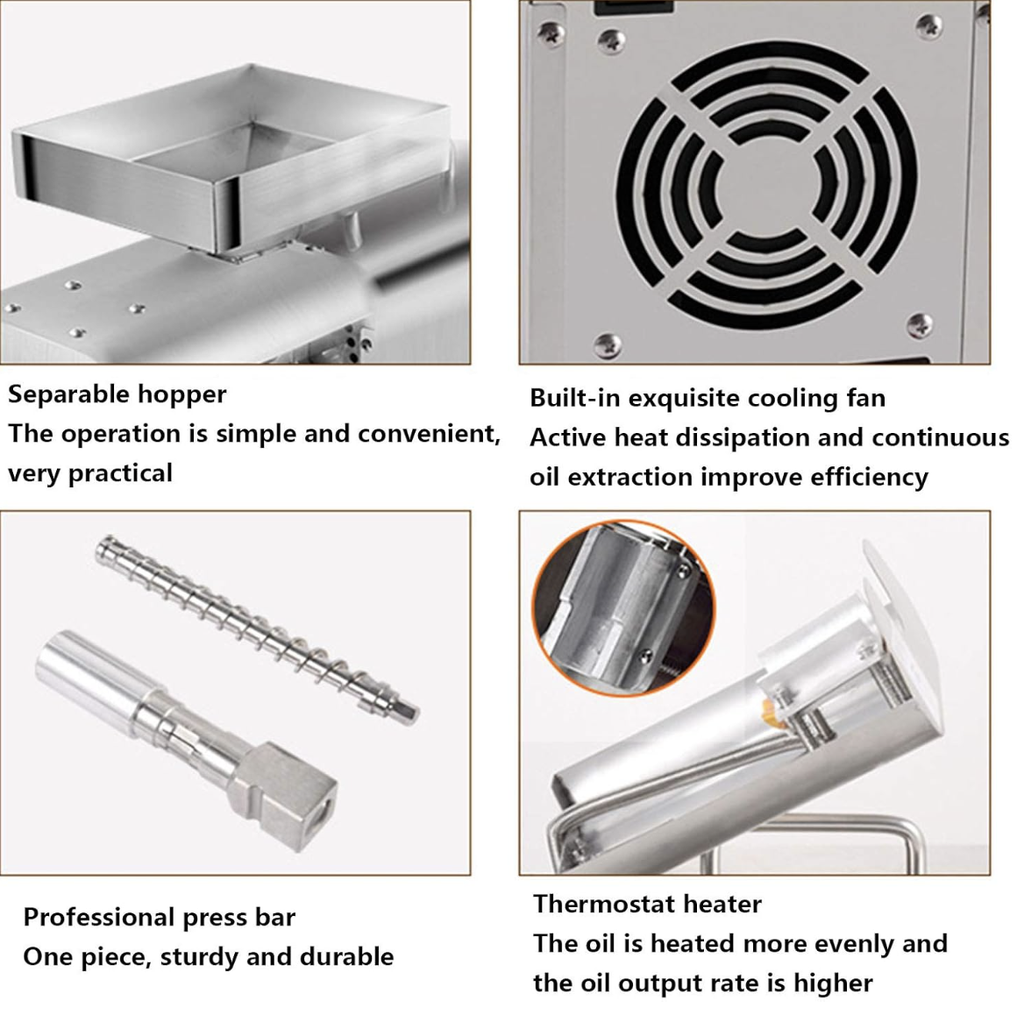 Separable hopper
The operation is simple and convenient, very practical

Built-in exquisite cooling fan
Active heat dissipation and continuous oil extraction improve efficiency

Professional press bar
One piece, sturdy and durable

Thermostat heater
The oil is heated more evenly and the oil output rate is higher